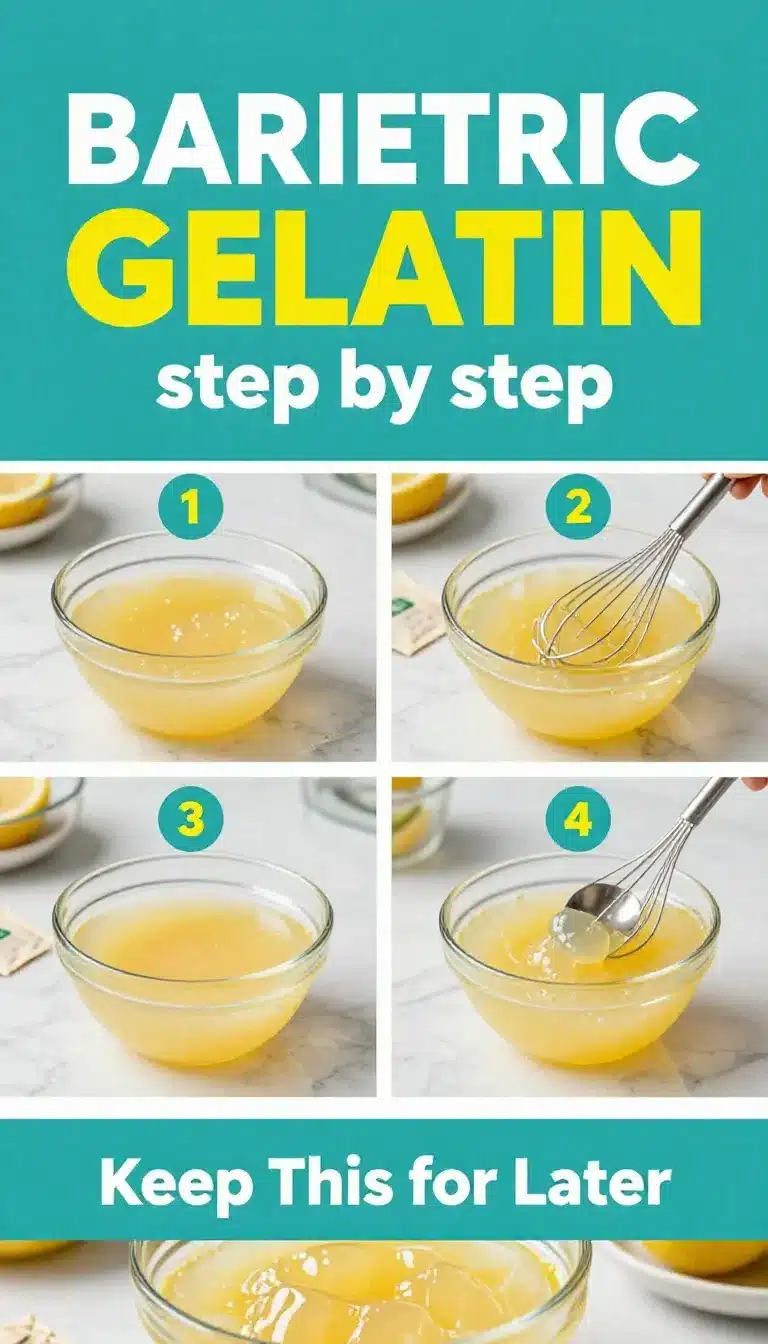 BARIETRIC GELATIN step by step

1

2

3

4

Keep This for Later