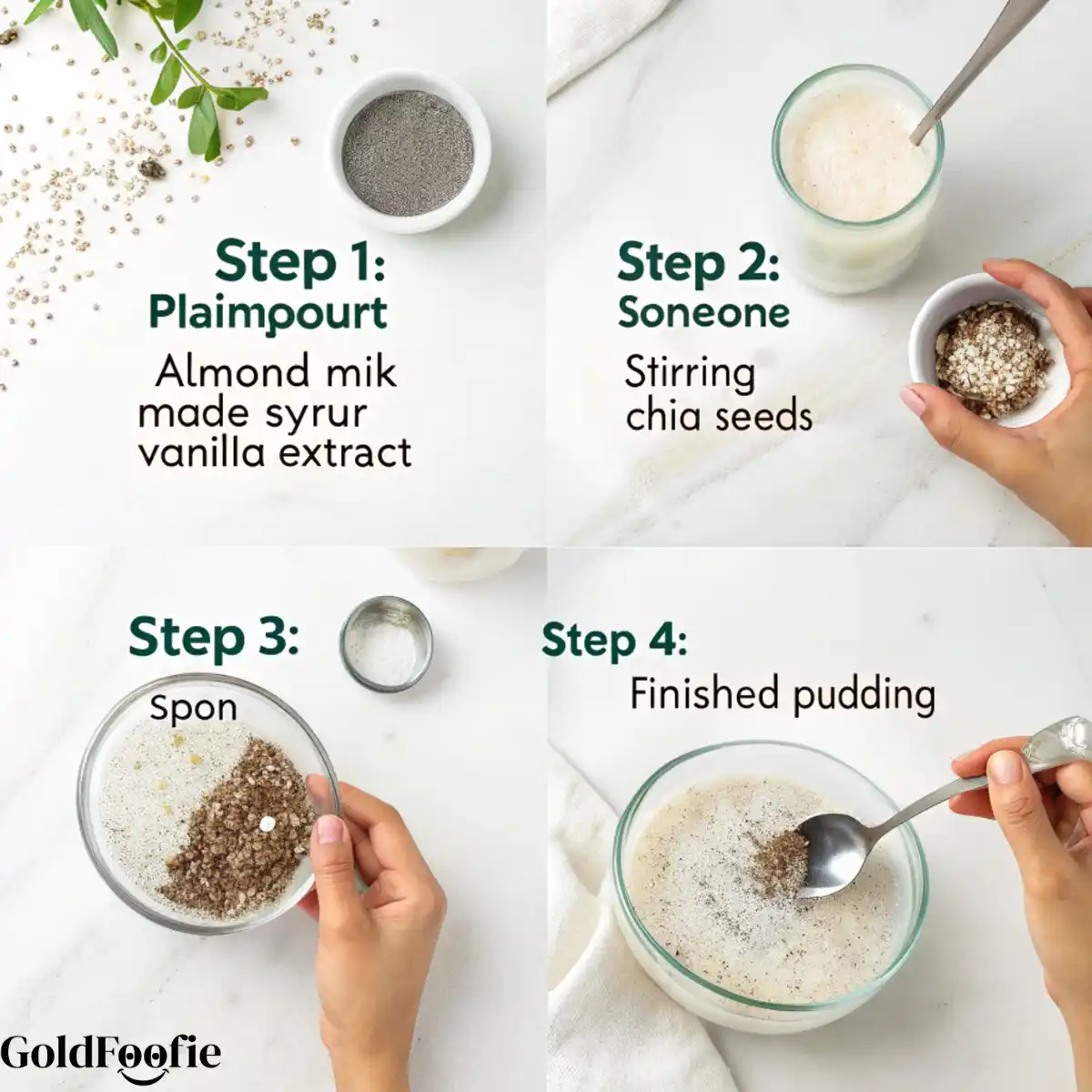 Step 1:
Plaimpourt
Almond mik made syrur vanilla extract

Step 2:
Soneone
Stirring chia seeds

Step 3:
Spon

Step 4:
Finished pudding

GoldFoofie